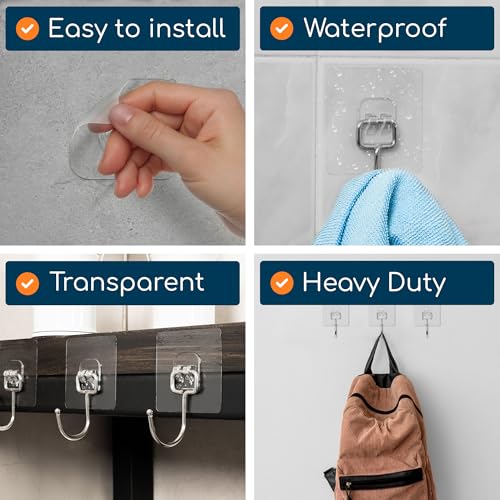 Easy to install

Waterproof

Transparent

Heavy Duty