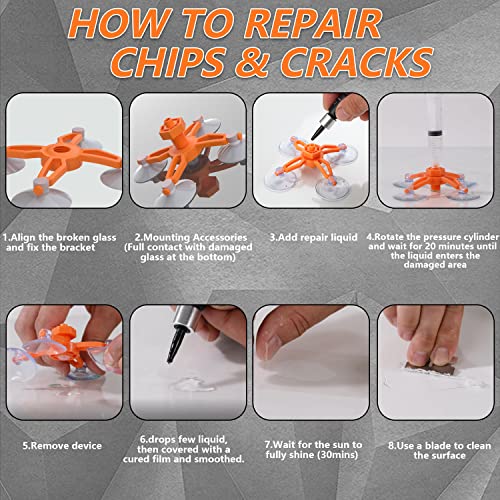 HOW TO REPAIR CHIPS & CRACKS

1.Align the broken glass and fix the bracket

2.Mounting Accessories (Full contact with damaged glass at the bottom)

3.Add repair liquid

4.Rotate the pressure cylinder and wait for 20 minutes until the liquid enters the damaged area

5.Remove device

6.drops few liquid, then covered with a cured film and smoothed.

7.Wait for the sun to fully shine (30mins)

8.Use a blade to clean the surface