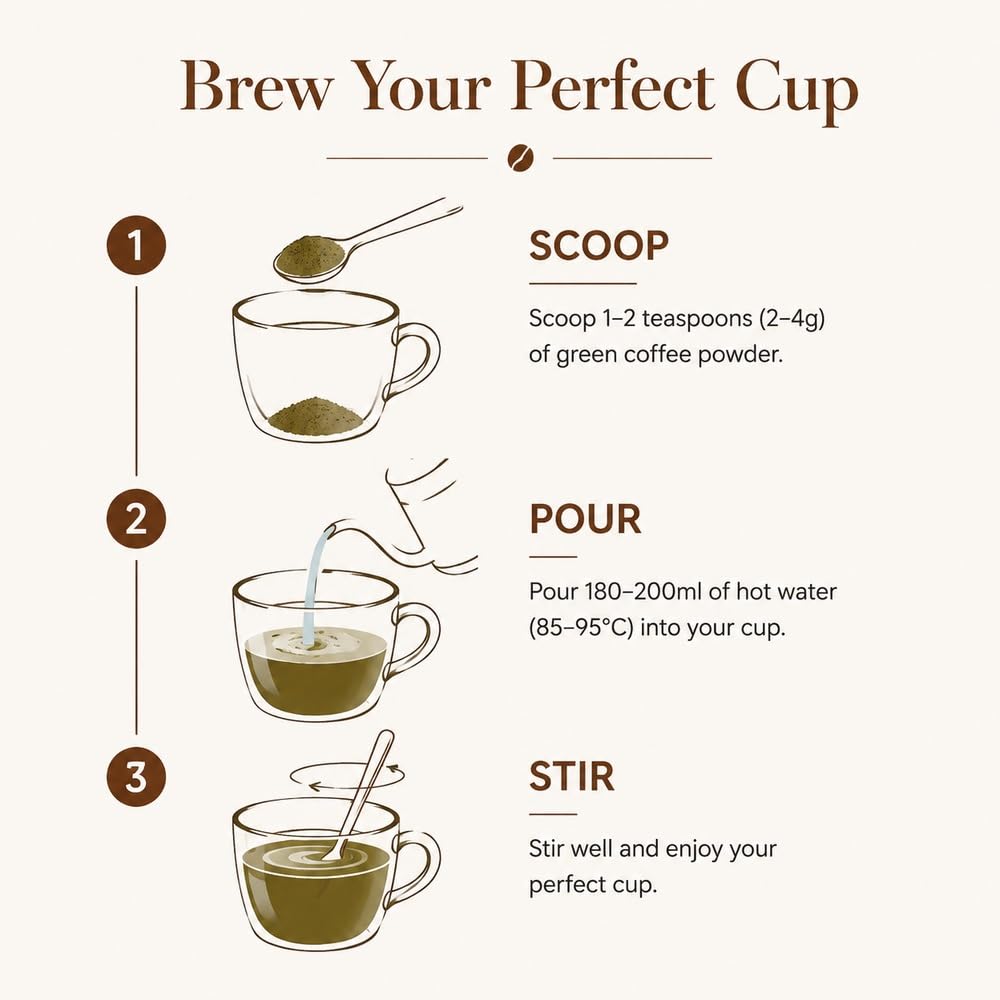 Brew Your Perfect Cup

1

SCOOP

Scoop 1–2 teaspoons (2–4g) of green coffee powder.

2

POUR

Pour 180–200ml of hot water (85–95°C) into your cup.

3

STIR

Stir well and enjoy your perfect cup.