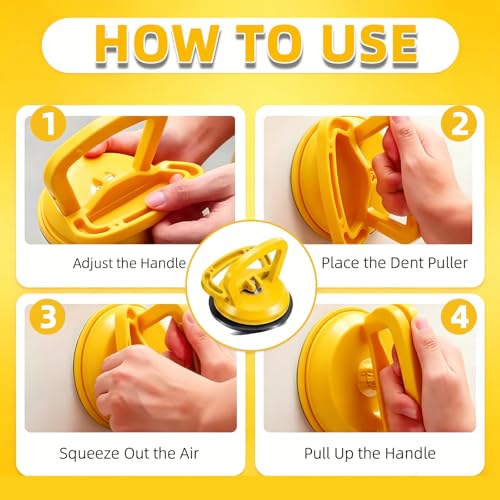 HOW TO USE

1

Adjust the Handle

2

Place the Dent Puller

3

Squeeze Out the Air

4

Pull Up the Handle