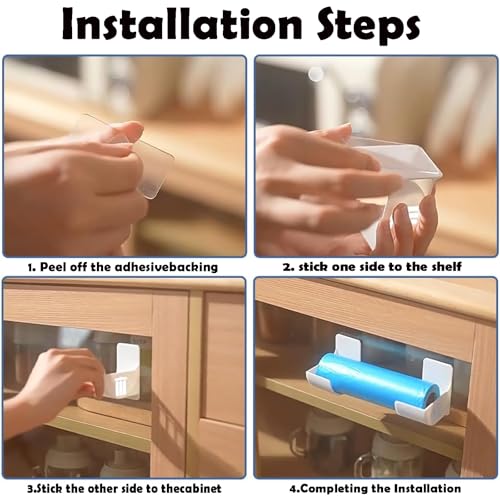 Installation Steps

1. Peel off the adhesivebacking

2. stick one side to the shelf

3.Stick the other side to thecabinet

4.Completing the Installation