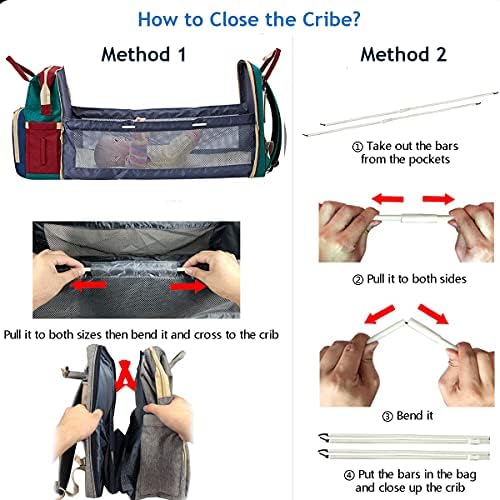 How to Close the Cribe?

Method 1

Pull it to both sizes then bend it and cross to the crib

Method 2

① Take out the bars from the pockets

② Pull it to both sides

③ Bend it

④ Put the bars in the bag and close up the crib