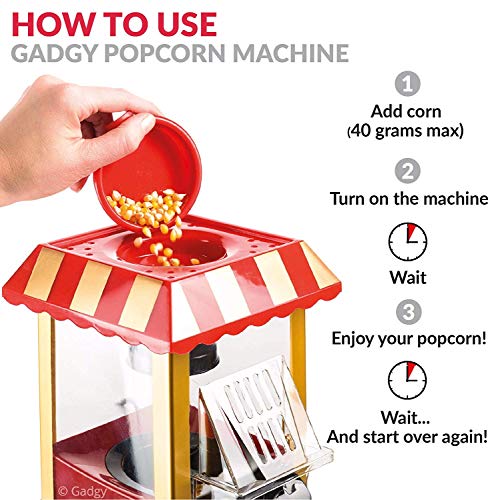 HOW TO USE
GADGY POPCORN MACHINE

1
Add corn
(40 grams max)

2
Turn on the machine

Wait

3
Enjoy your popcorn!

Wait...
And start over again!

© Gadgy