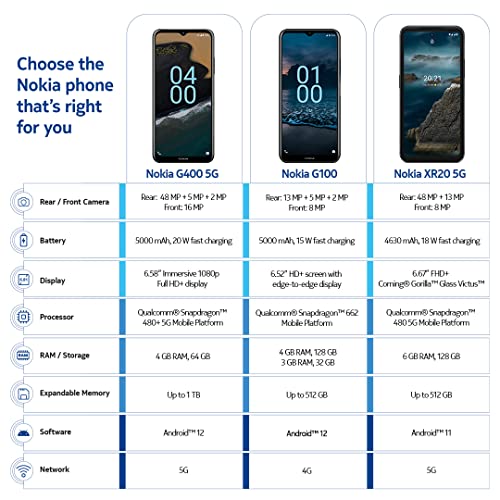 Choose the Nokia phone that's right for you

04
00

01
00

20:21

| | Nokia G400 5G | Nokia G100 | Nokia XR20 5G |
|---|---|---|---|
| Rear / Front Camera | Rear: 48 MP + 5 MP + 2 MP Front: 16 MP | Rear: 13 MP + 5 MP + 2 MP Front: 8 MP | Rear: 48 MP + 13 MP Front: 8 MP |
| Battery | 5000 mAh, 20 W fast charging | 5000 mAh, 15 W fast charging | 4630 mAh, 18 W fast charging |
| Display | 6.58" Immersive 1080p Full HD+ display | 6.52" HD+ screen with edge-to-edge display | 6.67" FHD+ Corning® Gorilla™ Glass Victus™ |
| Processor | Qualcomm® Snapdragon™ 480+ 5G Mobile Platform | Qualcomm® Snapdragon™ 662 Mobile Platform | Qualcomm® Snapdragon™ 480 5G Mobile Platform |
| RAM / Storage | 4 GB RAM, 64 GB | 4 GB RAM, 128 GB 3 GB RAM, 32 GB | 6 GB RAM, 128 GB |
| Expandable Memory | Up to 1 TB | Up to 512 GB | Up to 512 GB |
| Software | Android™ 12 | Android™ 12 | Android™ 11 |
| Network | 5G | 4G | 5G |