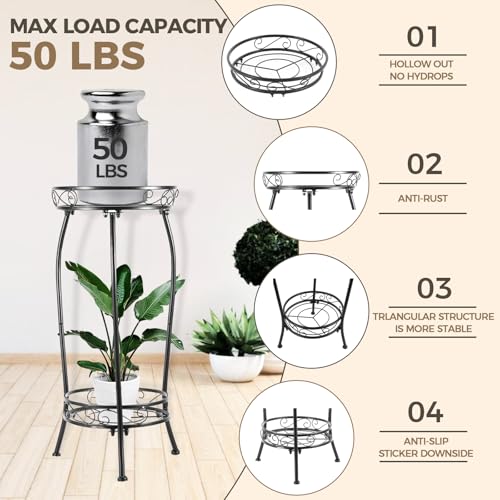 MAX LOAD CAPACITY
50 LBS

50
LBS

01
HOLLOW OUT
NO HYDROPS

02
ANTI-RUST

03
TRLANGULAR STRUCTURE
IS MORE STABLE

04
ANTI-SLIP
STICKER DOWNSIDE