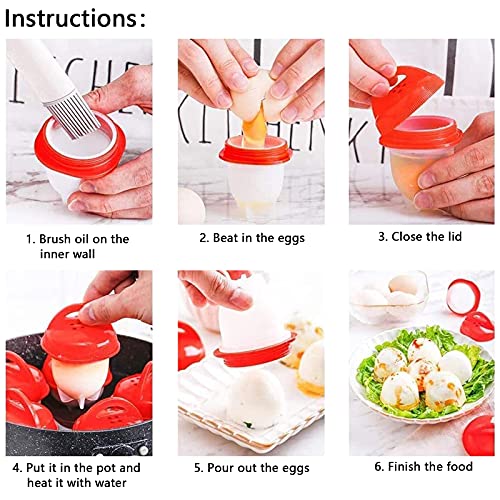 Instructions:

1. Brush oil on the inner wall

2. Beat in the eggs

3. Close the lid

4. Put it in the pot and heat it with water

5. Pour out the eggs

6. Finish the food