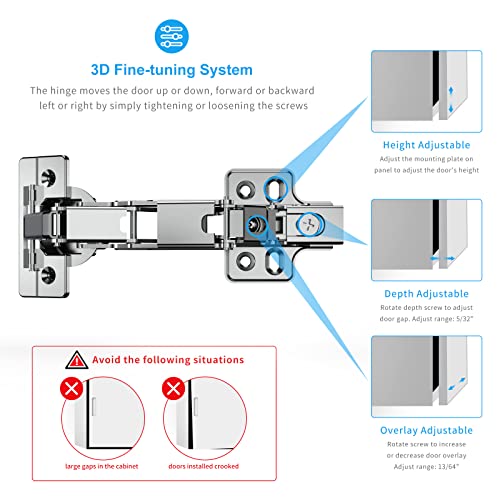 3D Fine-tuning System

The hinge moves the door up or down, forward or backward left or right by simply tightening or loosening the screws

Height Adjustable
Adjust the mounting plate on panel to adjust the door's height

Depth Adjustable
Rotate depth screw to adjust door gap. Adjust range: 5/32"

Overlay Adjustable
Rotate screw to increase or decrease door overlay
Adjust range: 13/64"

Avoid the following situations

large gaps in the cabinet

doors installed crooked