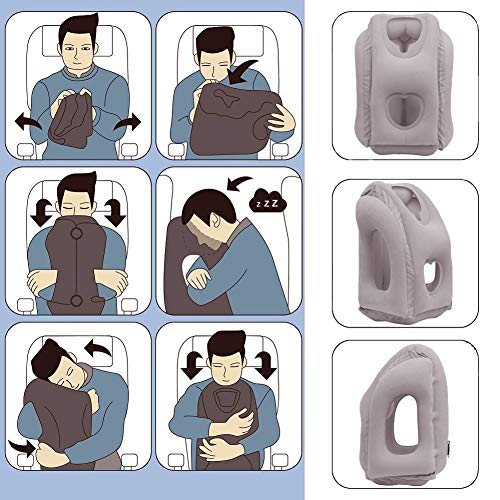 z z Z