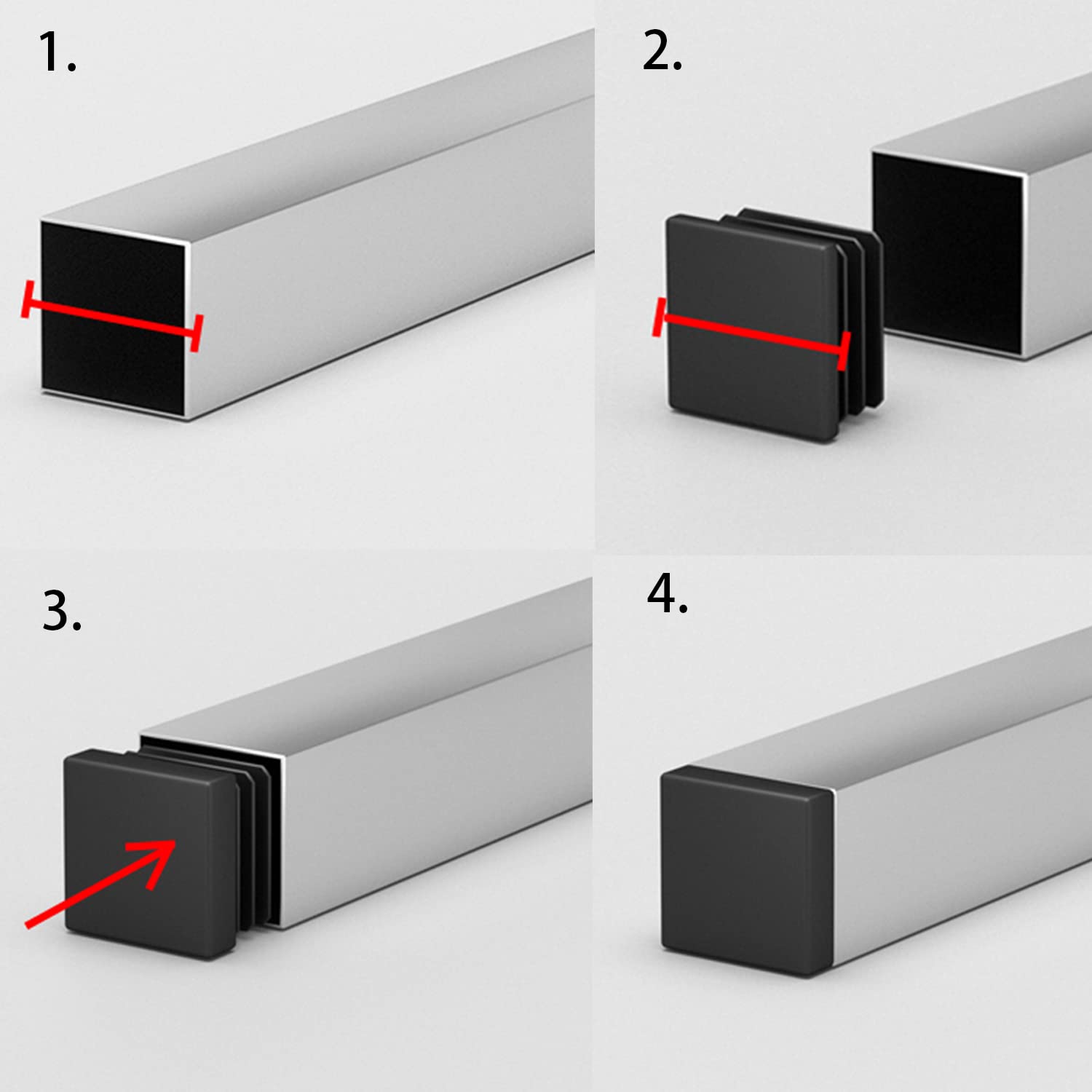 1.

2.

3.

4.