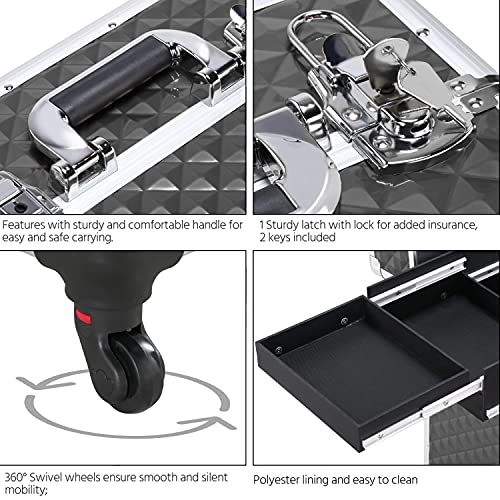 Features with sturdy and comfortable handle for easy and safe carrying.

1 Sturdy latch with lock for added insurance, 2 keys included

360° Swivel wheels ensure smooth and silent mobility;

Polyester lining and easy to clean