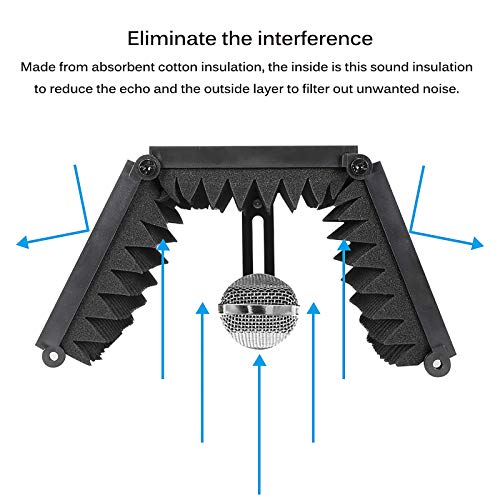 Eliminate the interference

Made from absorbent cotton insulation, the inside is this sound insulation to reduce the echo and the outside layer to filter out unwanted noise.