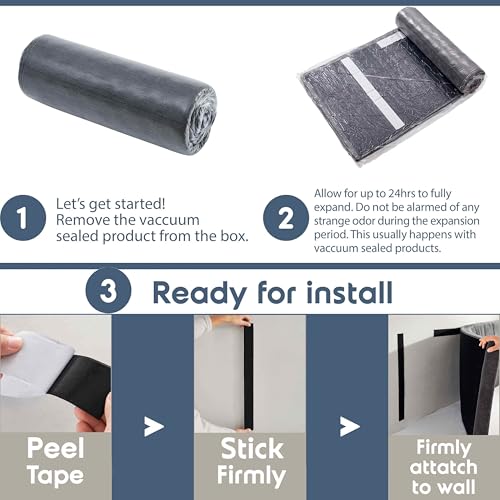 1

Let's get started! Remove the vaccuum sealed product from the box.

2

Allow for up to 24hrs to fully expand. Do not be alarmed of any strange odor during the expansion period. This usually happens with vaccuum sealed products.

3

Ready for install

Peel Tape

Stick Firmly

Firmly attatch to wall