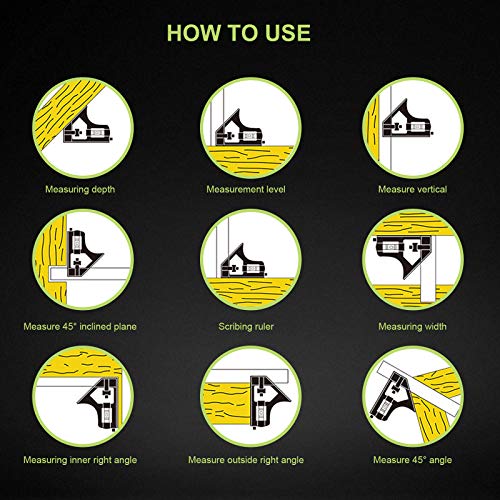 HOW TO USE

Measuring depth

Measurement level

Measure vertical

Measure 45° inclined plane

Scribing ruler

Measuring width

Measuring inner right angle

Measure outside right angle

Measure 45° angle