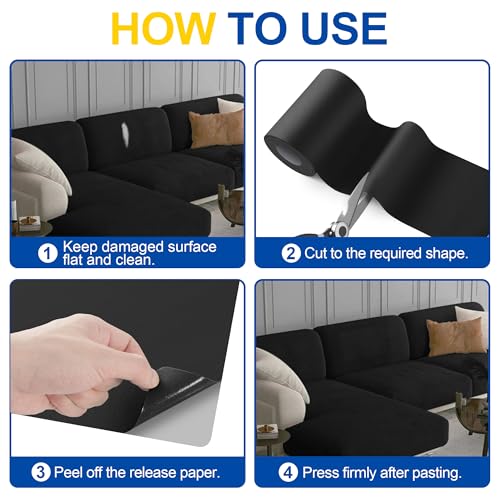 HOW TO USE

1 Keep damaged surface flat and clean.

2 Cut to the required shape.

3 Peel off the release paper.

4 Press firmly after pasting.