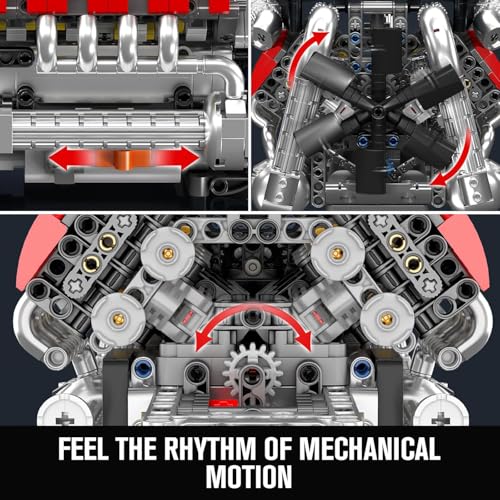 FEEL THE RHYTHM OF MECHANICAL MOTION