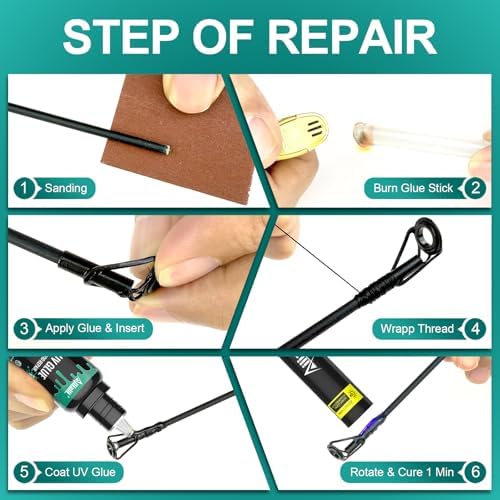 STEP OF REPAIR

1 Sanding

Burn Glue Stick 2

3 Apply Glue & Insert

Wrapp Thread 4

UV GLUE

5 Coat UV Glue

Rotate & Cure 1 Min 6