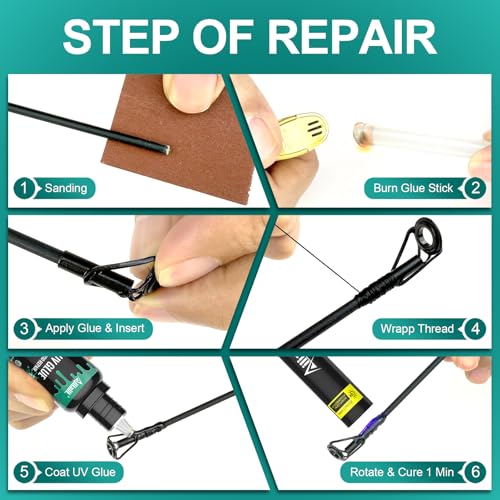 STEP OF REPAIR

1 Sanding

Burn Glue Stick 2

3 Apply Glue & Insert

Wrapp Thread 4

UV GLUE

5 Coat UV Glue

Rotate & Cure 1 Min 6