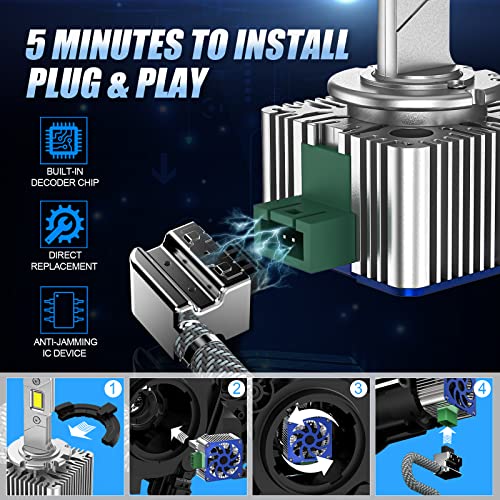 5 MINUTES TO INSTALL
PLUG & PLAY

BUILT-IN
DECODER CHIP

DIRECT
REPLACEMENT

ANTI-JAMMING
IC DEVICE

1

2

3

4