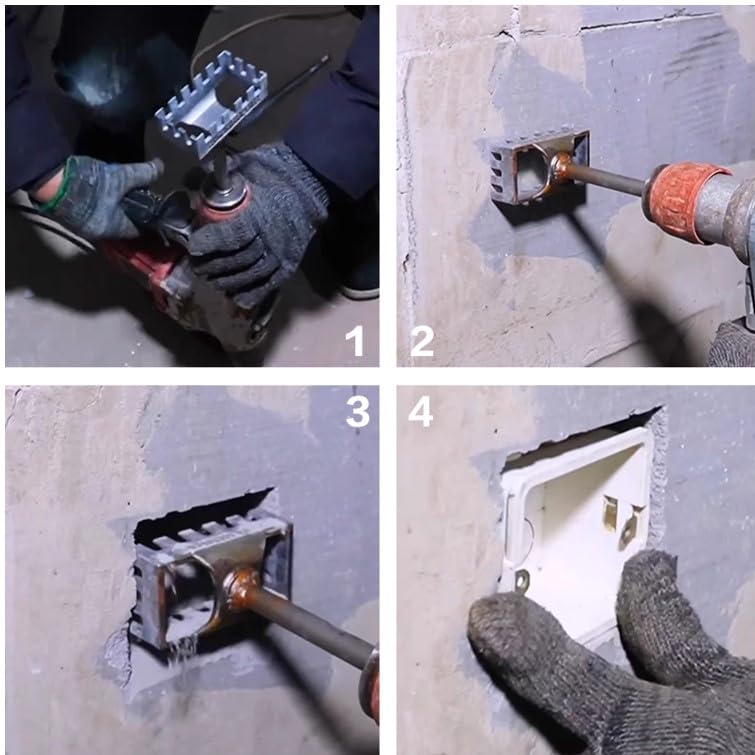 1
2
3
4