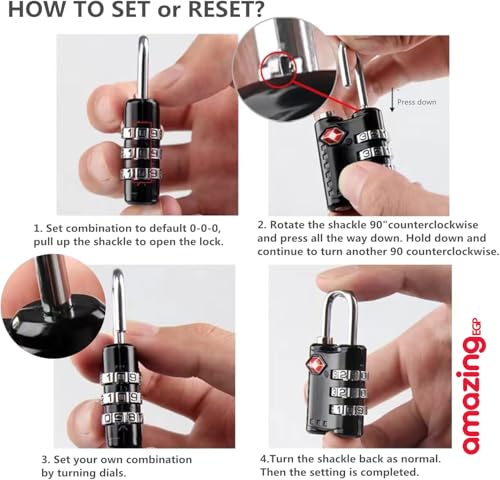 HOW TO SET or RESET?

Press down

1. Set combination to default 0-0-0, pull up the shackle to open the lock.

2. Rotate the shackle 90"counterclockwise and press all the way down. Hold down and continue to turn another 90 counterclockwise.

3. Set your own combination by turning dials.

4.Turn the shackle back as normal. Then the setting is completed.

amazing EGP