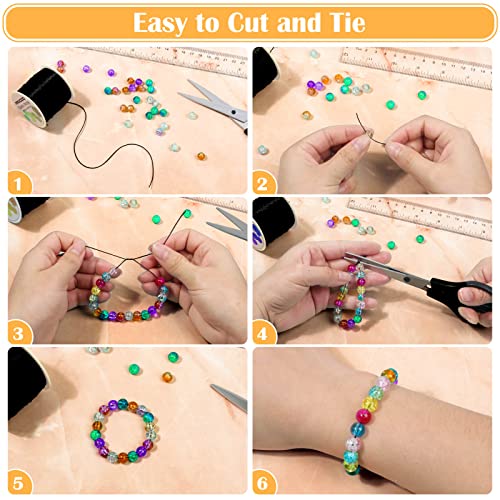 Easy to Cut and Tie

1

2

3

4

5

6