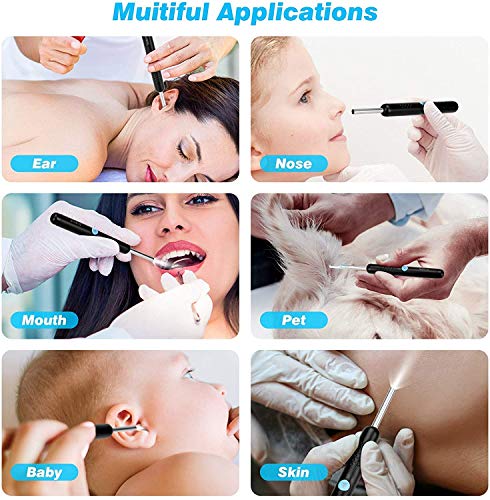 Muitiful Applications

Ear

Nose

Mouth

Pet

Baby

Skin