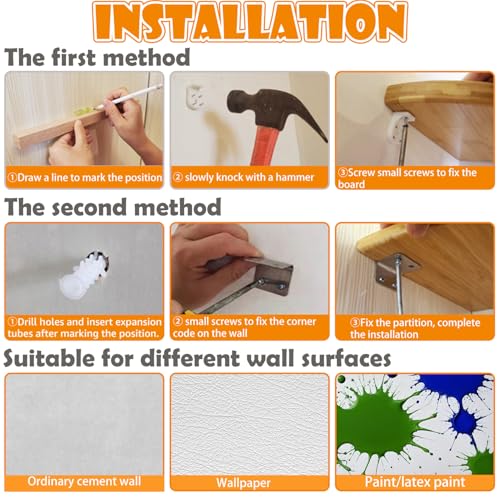 INSTALLATION

The first method

①Draw a line to mark the position

② slowly knock with a hammer

③Screw small screws to fix the board

The second method

①Drill holes and insert expansion tubes after marking the position.

② small screws to fix the corner code on the wall

③Fix the partition, complete the installation

Suitable for different wall surfaces

Ordinary cement wall

Wallpaper

Paint/latex paint