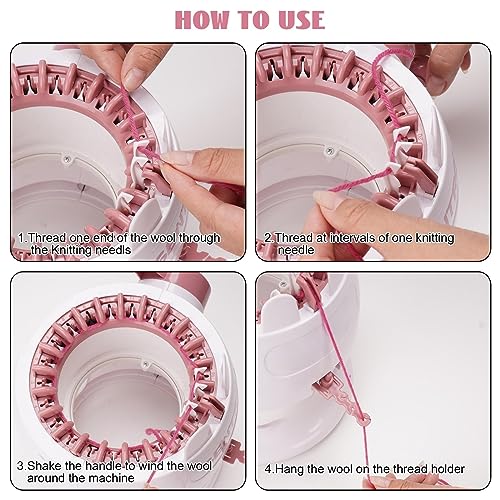 HOW TO USE

1.Thread one end of the wool through the Knitting needls

2.Thread at intervals of one knitting needle

3.Shake the handle to wind the wool around the machine

4.Hang the wool on the thread holder