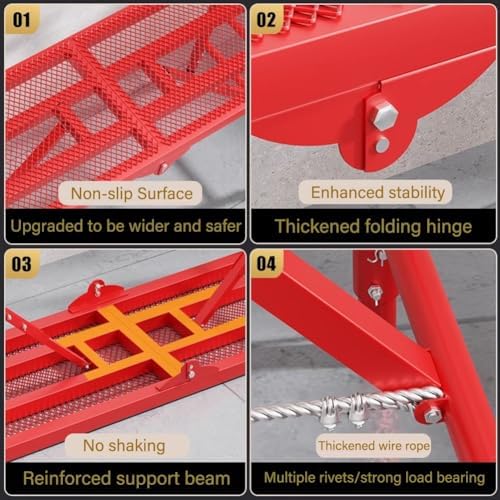 01

Non-slip Surface

Upgraded to be wider and safer

02

Enhanced stability

Thickened folding hinge

03

No shaking

Reinforced support beam

04

Thickened wire rope

Multiple rivets/strong load bearing