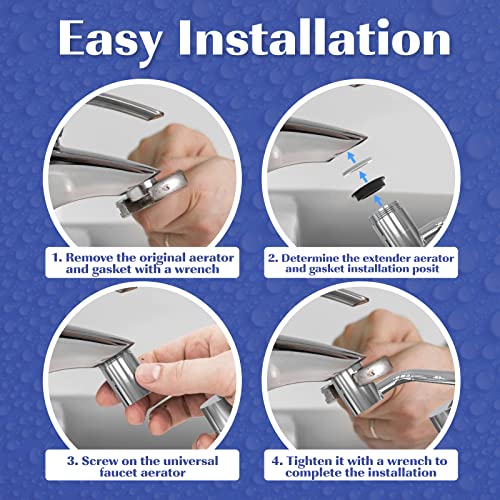 Easy Installation

1. Remove the original aerator and gasket with a wrench

2. Determine the extender aerator and gasket installation posit

3. Screw on the universal faucet aerator

4. Tighten it with a wrench to complete the installation