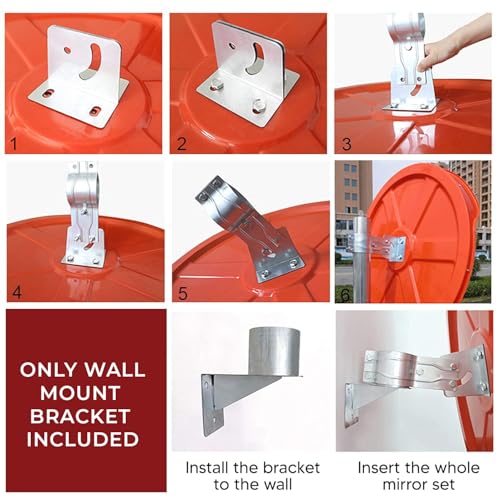 1

2

3

4

5

6

ONLY WALL MOUNT BRACKET INCLUDED

Install the bracket to the wall

Insert the whole mirror set