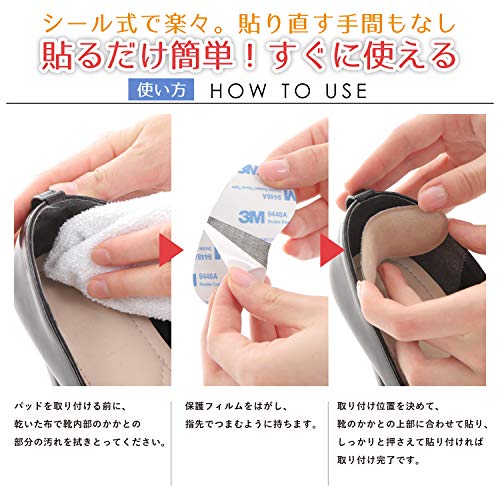 シール式で楽々。貼り直す手間もなし

貼るだけ簡単！すぐに使える

使い方 HOW TO USE

3M
9448A
3M 9448A
9448A

パッドを取り付ける前に、乾いた布で靴内部のかかとの部分の汚れを拭きとってください。

保護フィルムをはがし、指先でつまむように持ちます。

取り付け位置を決めて、靴のかかとの上部に合わせて貼り、しっかりと押さえて貼り付ければ取り付け完了です。