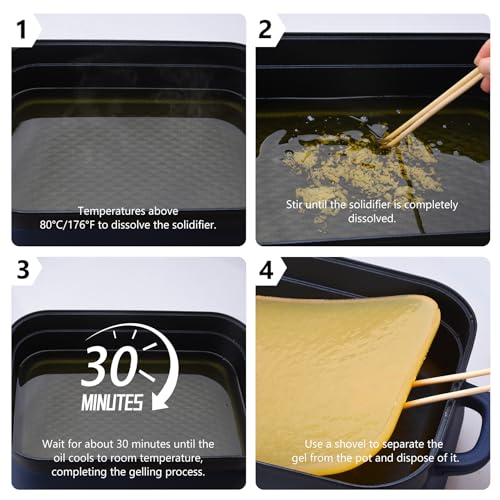 1

Temperatures above 80°C/176°F to dissolve the solidifier.

2

Stir until the solidifier is completely dissolved.

3

30 MINUTES

Wait for about 30 minutes until the oil cools to room temperature, completing the gelling process.

4

Use a shovel to separate the gel from the pot and dispose of it.