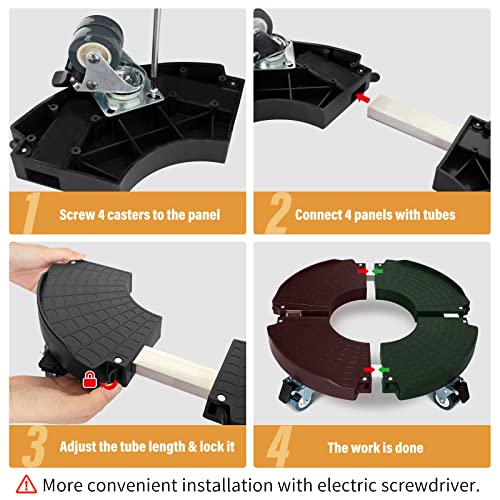 1 Screw 4 casters to the panel

2 Connect 4 panels with tubes

3 Adjust the tube length & lock it

4 The work is done

More convenient installation with electric screwdriver.