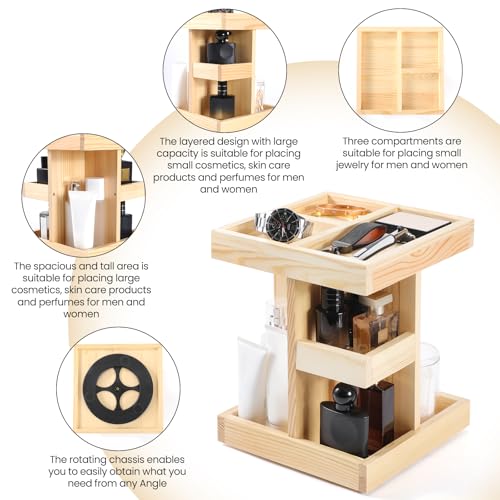 The layered design with large capacity is suitable for placing small cosmetics, skin care products and perfumes for men and women

Three compartments are suitable for placing small jewelry for men and women

The spacious and tall area is suitable for placing large cosmetics, skin care products and perfumes for men and women

The rotating chassis enables you to easily obtain what you need from any Angle