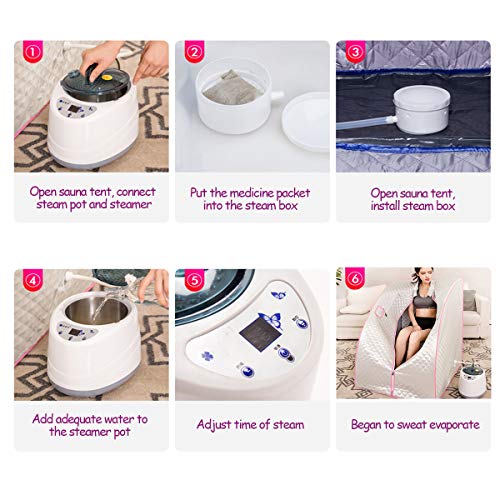 1

Open sauna tent, connect steam pot and steamer

2

Put the medicine packet into the steam box

3

Open sauna tent, install steam box

4

Add adequate water to the steamer pot

5

Adjust time of steam

6

Began to sweat evaporate