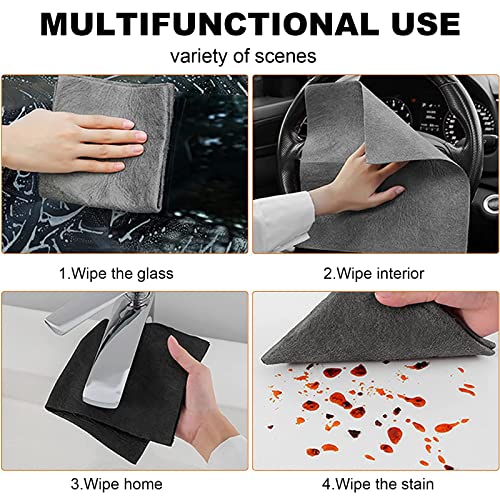 MULTIFUNCTIONAL USE

variety of scenes

1.Wipe the glass

2.Wipe interior

3.Wipe home

4.Wipe the stain