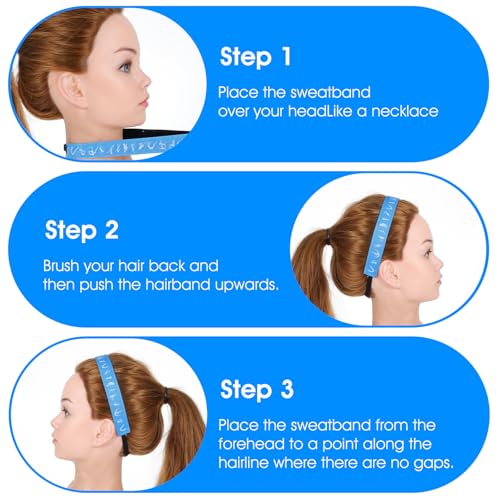 Step 1

Place the sweatband over your headLike a necklace

Step 2

Brush your hair back and then push the hairband upwards.

Step 3

Place the sweatband from the forehead to a point along the hairline where there are no gaps.