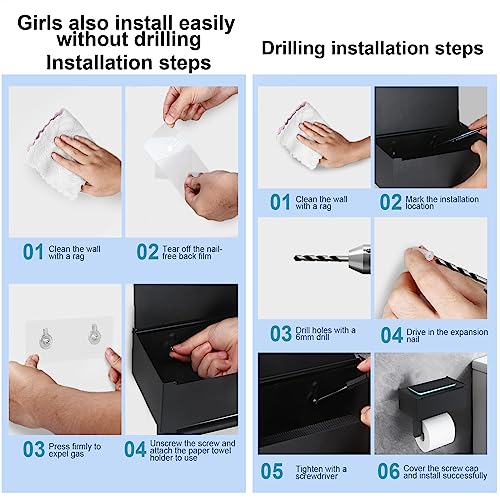 Girls also install easily without drilling Installation steps

01 Clean the wall with a rag

02 Tear off the nail-free back film

03 Press firmly to expel gas

04 Unscrew the screw and attach the paper towel holder to use

Drilling installation steps

01 Clean the wall with a rag

02 Mark the installation location

03 Drill holes with a 6mm drill

04 Drive in the expansion nail

05 Tighten with a screwdriver

06 Cover the screw cap and install successfully