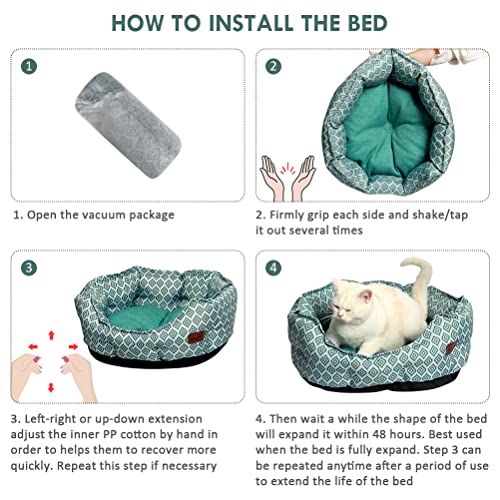 HOW TO INSTALL THE BED

1

1. Open the vacuum package

2

2. Firmly grip each side and shake/tap it out several times

3

3. Left-right or up-down extension adjust the inner PP cotton by hand in order to helps them to recover more quickly. Repeat this step if necessary

4

4. Then wait a while the shape of the bed will expand it within 48 hours. Best used when the bed is fully expand. Step 3 can be repeated anytime after a period of use to extend the life of the bed