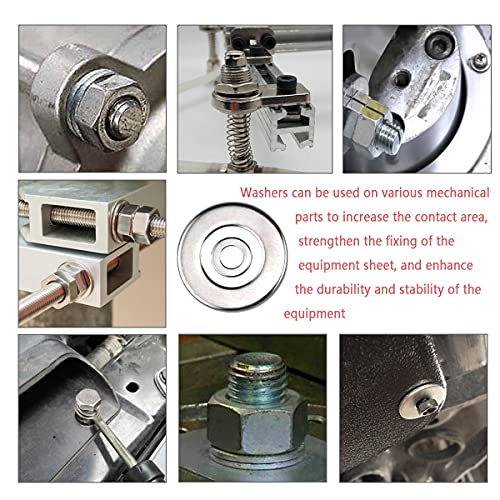 Washers can be used on various mechanical parts to increase the contact area, strengthen the fixing of the equipment sheet, and enhance the durability and stability of the equipment