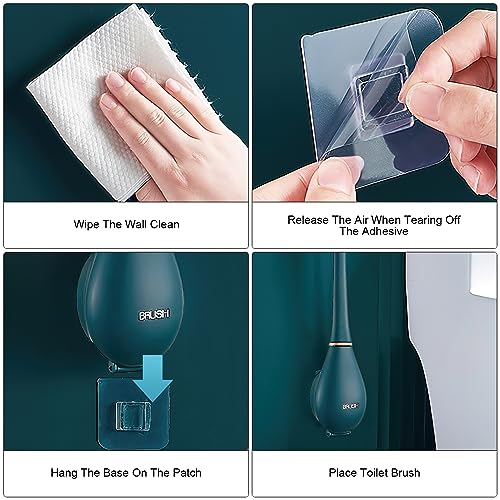 Wipe The Wall Clean

Release The Air When Tearing Off The Adhesive

BRUSH

Hang The Base On The Patch

BRUSH

Place Toilet Brush