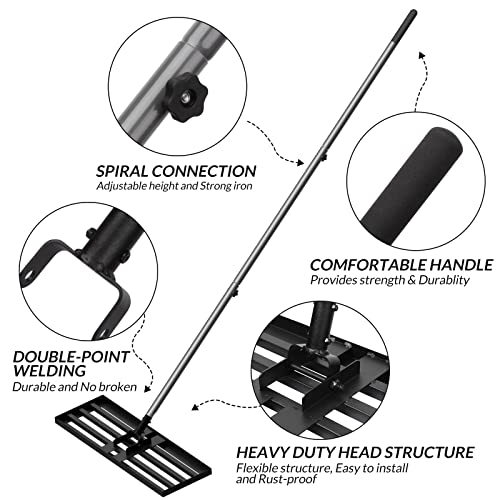 SPIRAL CONNECTION
Adjustable height and Strong iron

COMFORTABLE HANDLE
Provides strength & Durablity

DOUBLE-POINT WELDING
Durable and No broken

HEAVY DUTY HEAD STRUCTURE
Flexible structure, Easy to install and Rust-proof