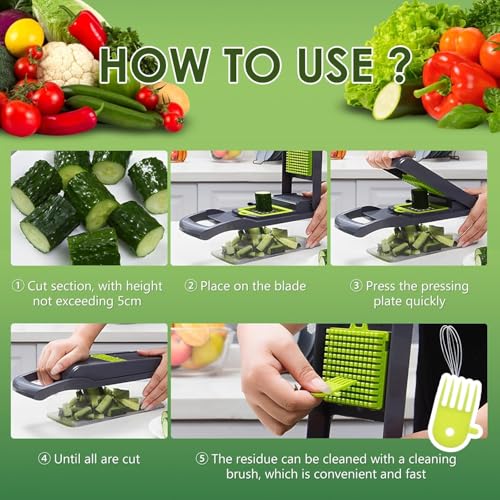 HOW TO USE ?

① Cut section, with height not exceeding 5cm

② Place on the blade

③ Press the pressing plate quickly

④ Until all are cut

⑤ The residue can be cleaned with a cleaning brush, which is convenient and fast