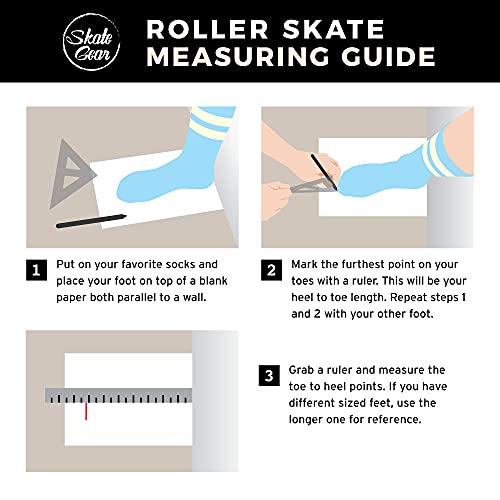 Skate Gear

ROLLER SKATE MEASURING GUIDE

1 Put on your favorite socks and place your foot on top of a blank paper both parallel to a wall.

2 Mark the furthest point on your toes with a ruler. This will be your heel to toe length. Repeat steps 1 and 2 with your other foot.

3 Grab a ruler and measure the toe to heel points. If you have different sized feet, use the longer one for reference.