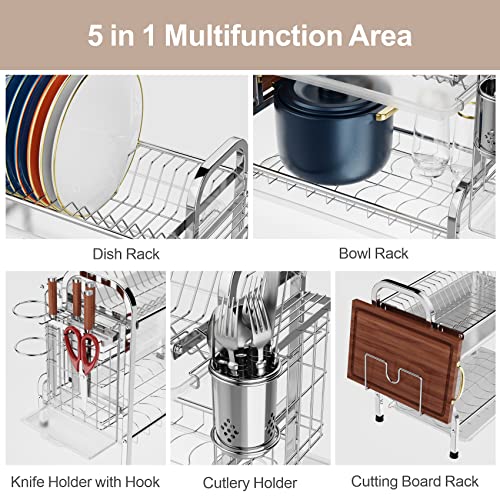 5 in 1 Multifunction Area

Dish Rack

Bowl Rack

Knife Holder with Hook

Cutlery Holder

Cutting Board Rack