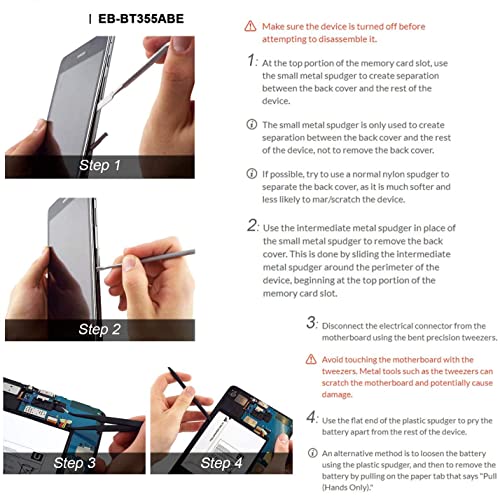 | EB-BT355ABE

Step 1

Step 2

Step 3

Step 4

Make sure the device is turned off before attempting to disassemble it.

1: At the top portion of the memory card slot, use the small metal spudger to create separation between the back cover and the rest of the device.

The small metal spudger is only used to create separation between the back cover and the rest of the device, not to remove the back cover.

If possible, try to use a normal nylon spudger to separate the back cover, as it is much softer and less likely to mar/scratch the device.

2: Use the intermediate metal spudger in place of the small metal spudger to remove the back cover. This is done by sliding the intermediate metal spudger around the perimeter of the device, beginning at the top portion of the memory card slot.

3: Disconnect the electrical connector from the motherboard using the bent precision tweezers.

Avoid touching the motherboard with the tweezers. Metal tools such as the tweezers can scratch the motherboard and potentially cause damage.

4: Use the flat end of the plastic spudger to pry the battery apart from the rest of the device.

An alternative method is to loosen the battery using the plastic spudger, and then to remove the battery by pulling on the paper tab that says "Pull (Hands Only)."