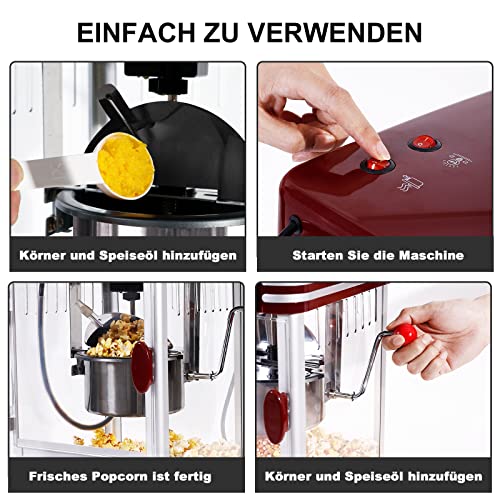 EINFACH ZU VERWENDEN

Körner und Speiseöl hinzufügen

Starten Sie die Maschine

Frisches Popcorn ist fertig

Körner und Speiseöl hinzufügen