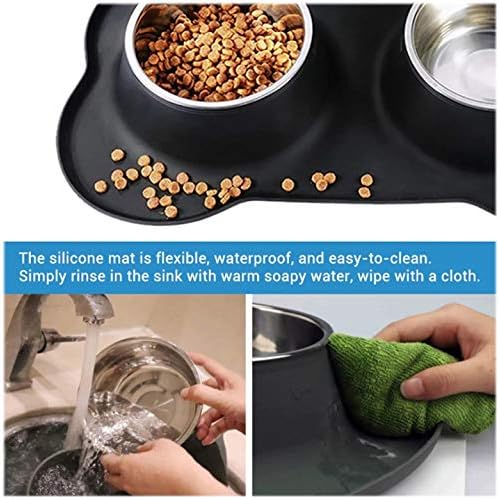 The silicone mat is flexible, waterproof, and easy-to-clean.
Simply rinse in the sink with warm soapy water, wipe with a cloth.