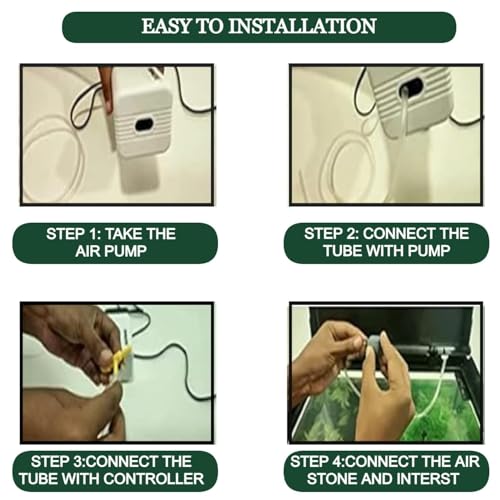 EASY TO INSTALLATION

STEP 1: TAKE THE AIR PUMP

STEP 2: CONNECT THE TUBE WITH PUMP

STEP 3:CONNECT THE TUBE WITH CONTROLLER

STEP 4:CONNECT THE AIR STONE AND INTERST